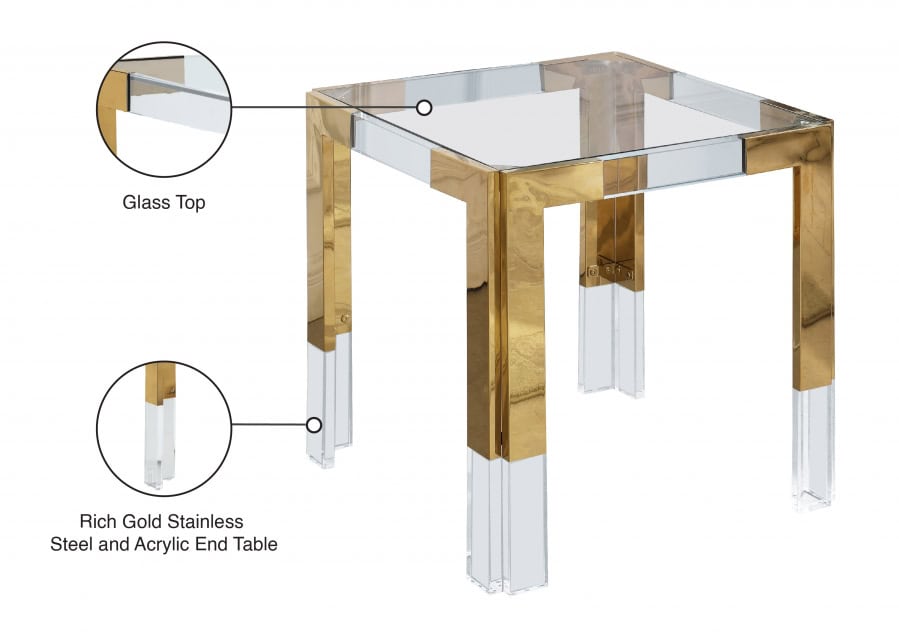 Glass Top

Rich Gold Stainless Steel and Acrylic End Table